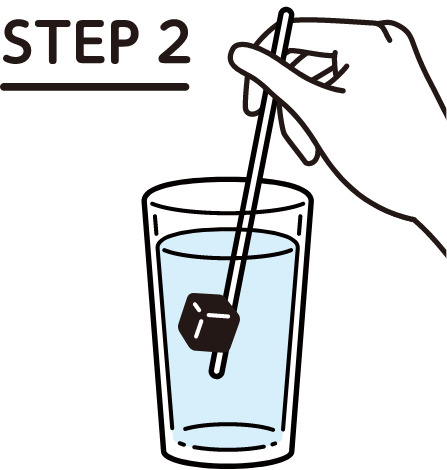 STEP 2