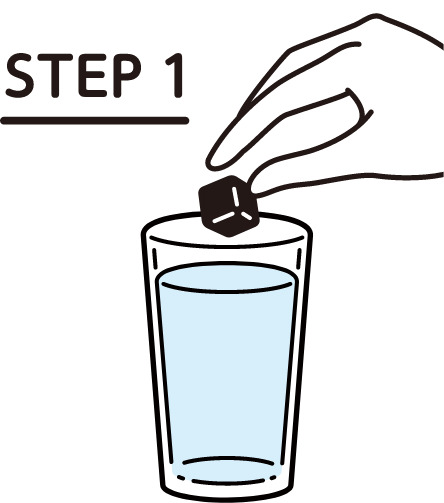 STEP 1