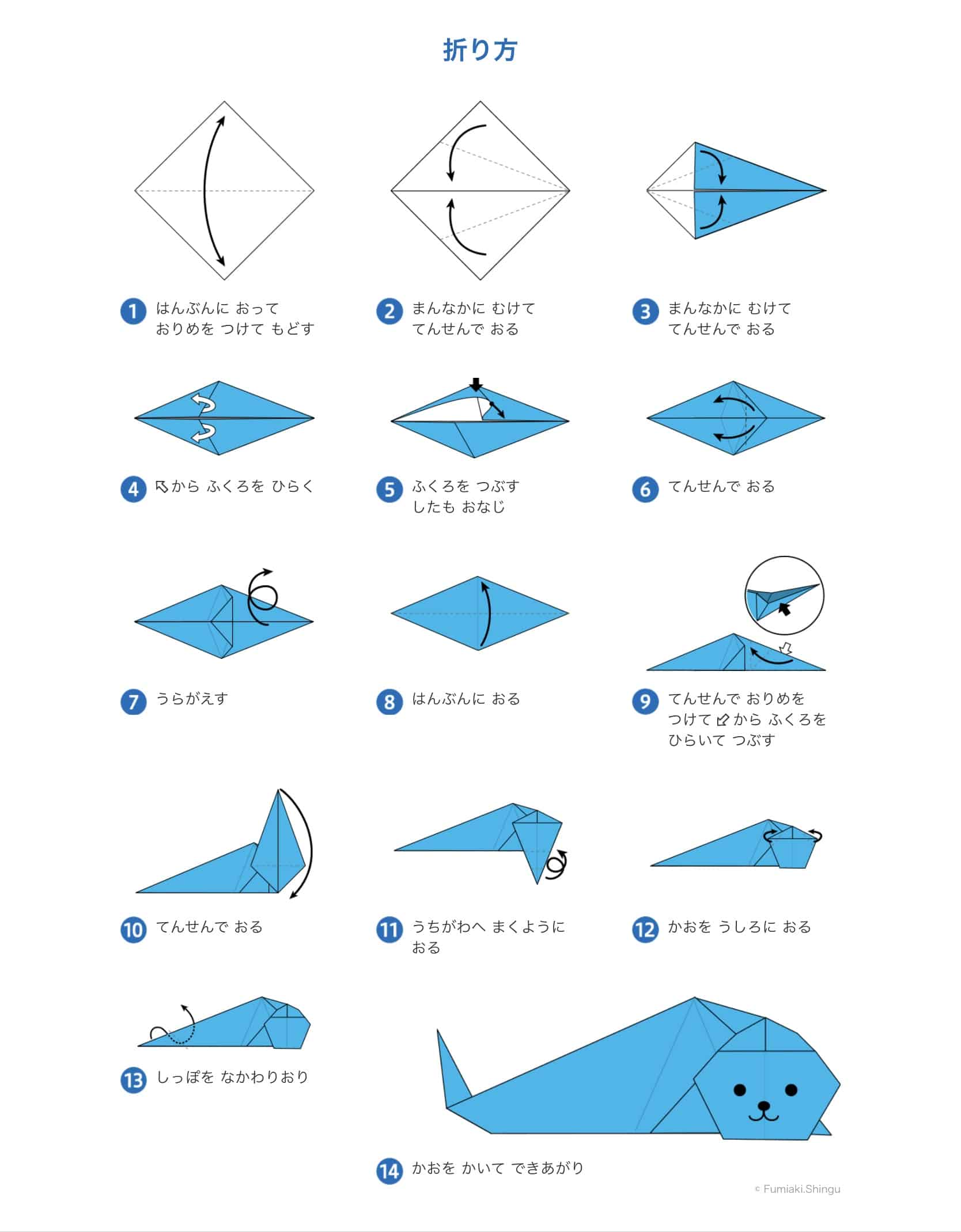 折り方

1 はんぶんに おって おりめを つけて もどす

2 まんなかに むけて てんせんで おる

3 まんなかに むけて てんせんで おる

4 ⇖から ふくろを ひらく

5 ふくろを つぶす したも おなじ

6 てんせんで おる

7 うらがえす

8 はんぶんに おる

9 てんせんで おりめを つけて ⇙から ふくろを ひらいて つぶす

10 てんせんで おる

11 うちがわへ まくように おる

12 かおを うしろに おる

13 しっぽを なかわりおり

14 かおを かいて できあがり

© Fumiaki.Shingu